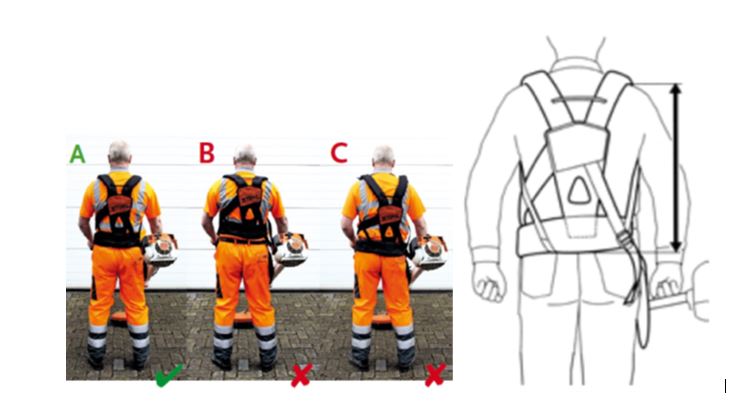 A
B
C