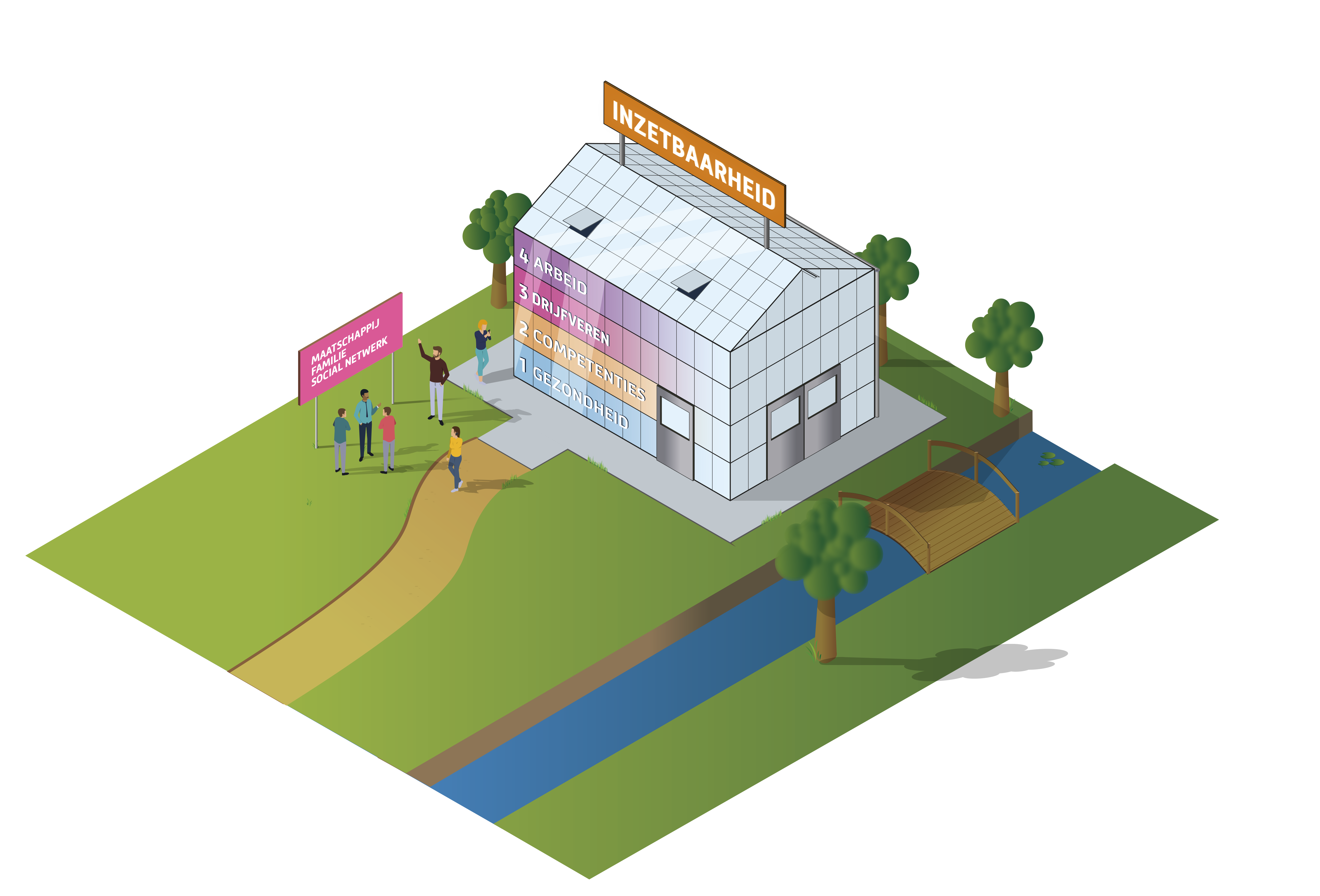 INZETBAARHEID

4 ARBEID
3 DRIJFVEREN
2 COMPETENTIES
1 GEZONDHEID

MAATSCHAPPIJ
FAMILIE
SOCIAL NETWERK